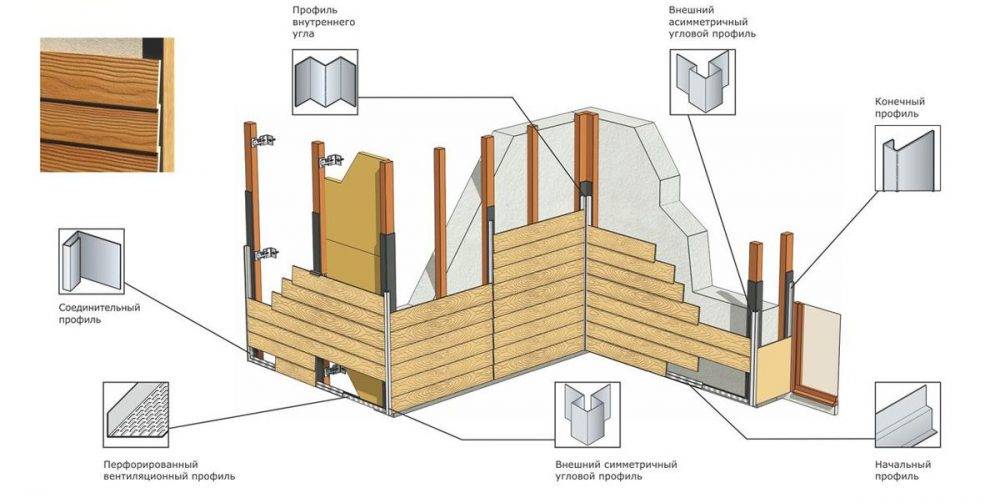 Профиль внутреннего угла

Внешний асимметричный угловой профиль

Конечный профиль

Соединительный профиль

Перфорированный вентиляционный профиль

Внешний симметричный угловой профиль

Начальный профиль