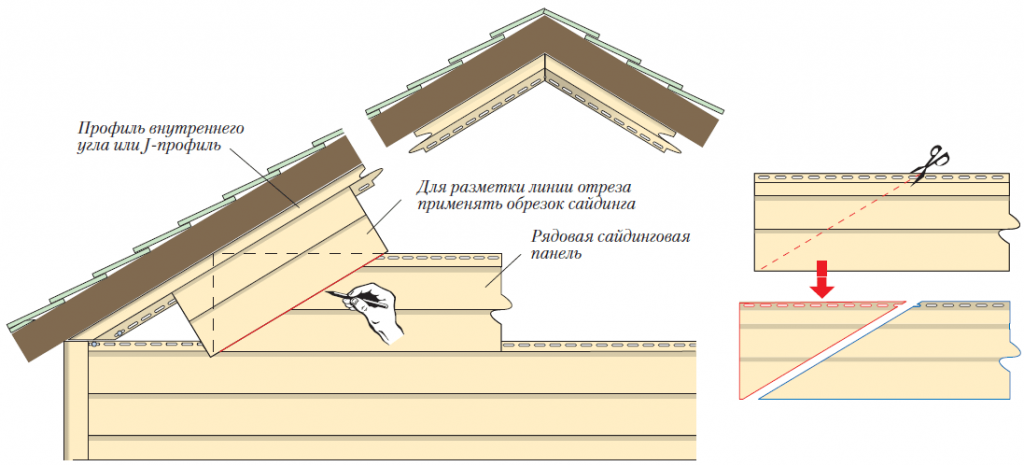 Профиль внутреннего угла или J-профиль

Для разметки линии отреза применять обрезок сайдинга

Рядовая сайдинговая панель