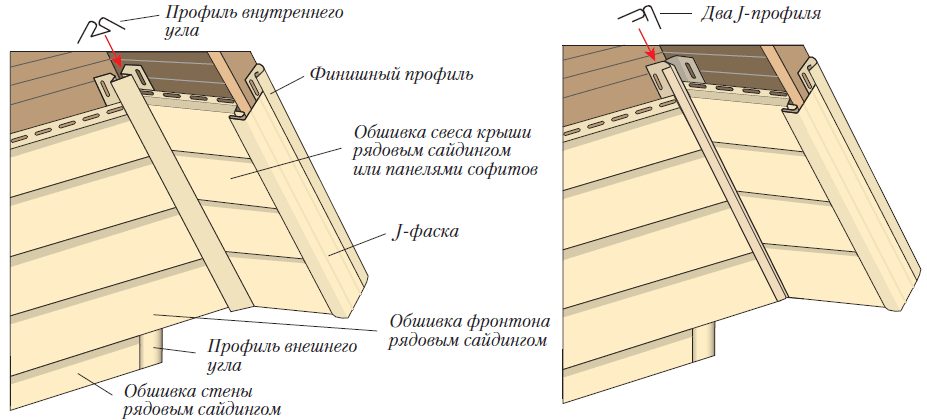 Профиль внутреннего угла

Финишный профиль

Обшивка свеса крыши рядовым сайдингом или панелями софитов

J-фаска

Обшивка фронтона рядовым сайдингом

Профиль внешнего угла

Обшивка стены рядовым сайдингом

Два J-профиля